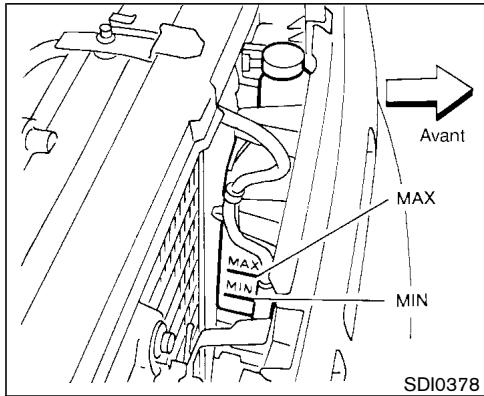 Avant

MAX

MAX

MIN

MIN

SDI0378