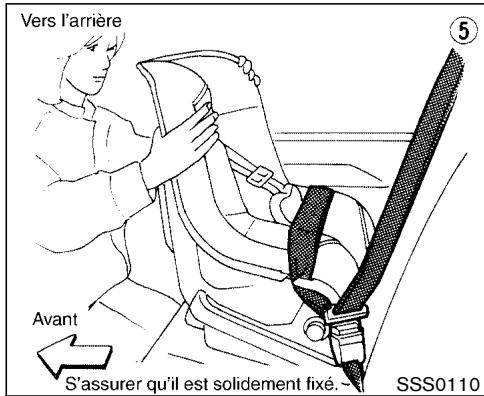 Vers l'arrière

5

Avant

S'assurer qu'il est solidement fixé.

SSS0110