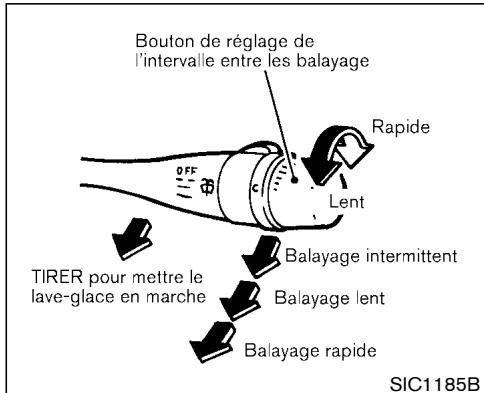 Bouton de réglage de l'intervalle entre les balayage

Rapide

OFF

Lent

Balayage intermittent

TIRER pour mettre le lave-glace en marche

Balayage lent

Balayage rapide

SIC1185B