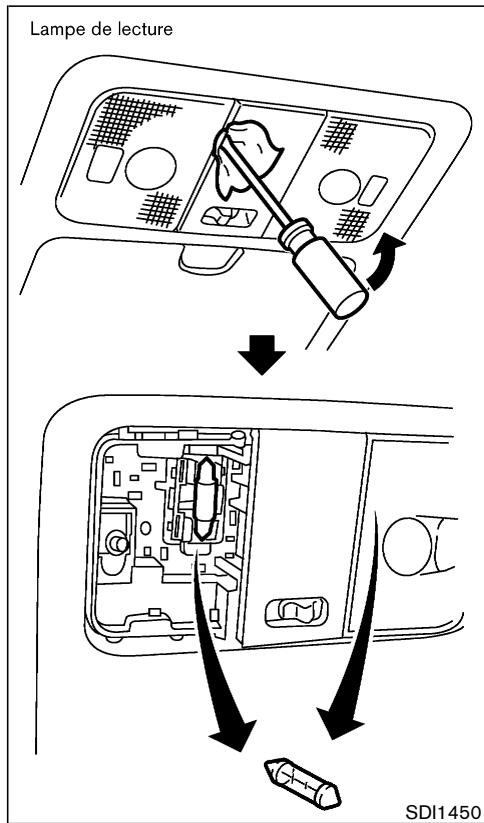 Lampe de lecture

SDI1450