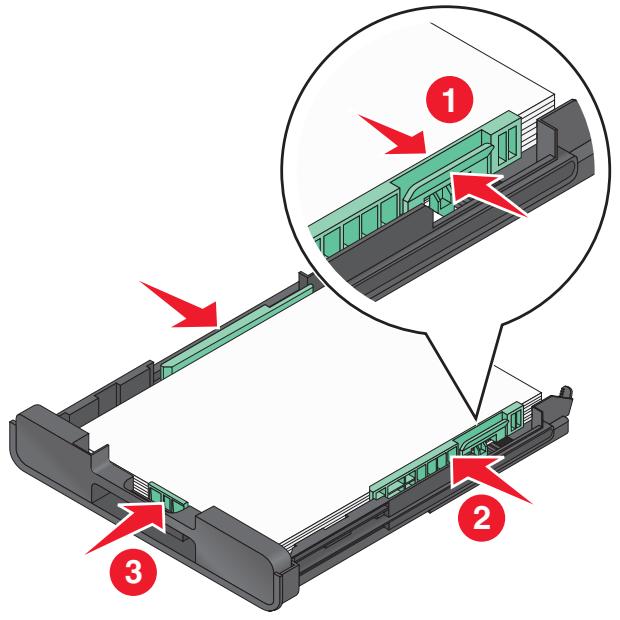 1

2

3