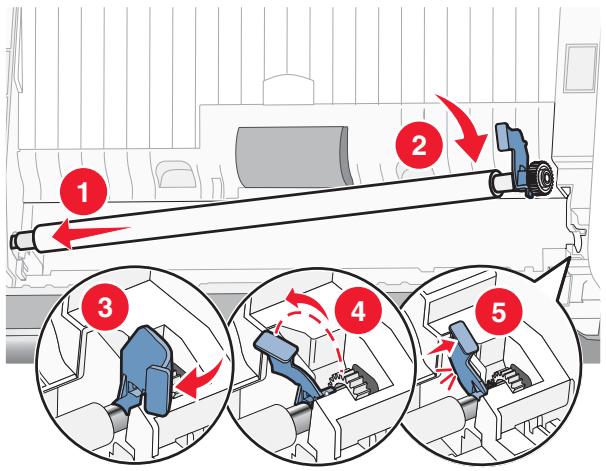 1
2
3
4
5