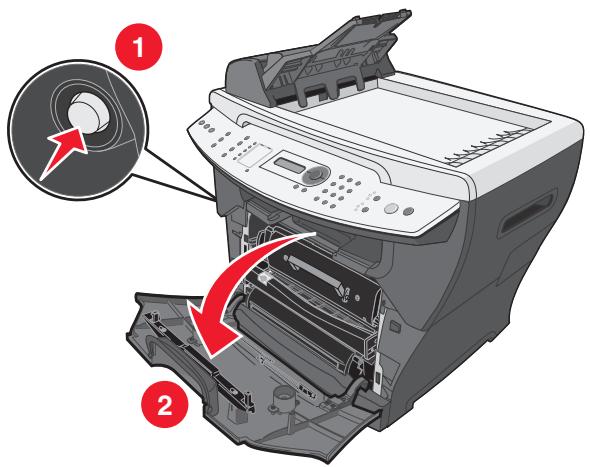 1

2