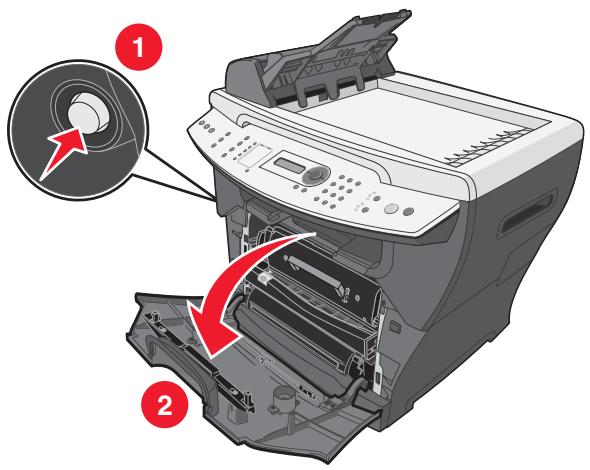 1

2