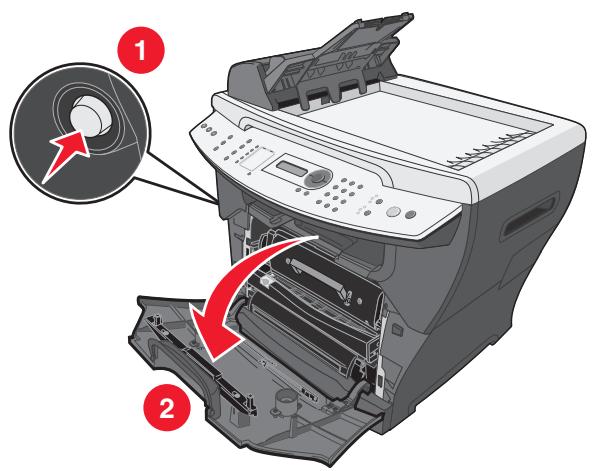 1

2