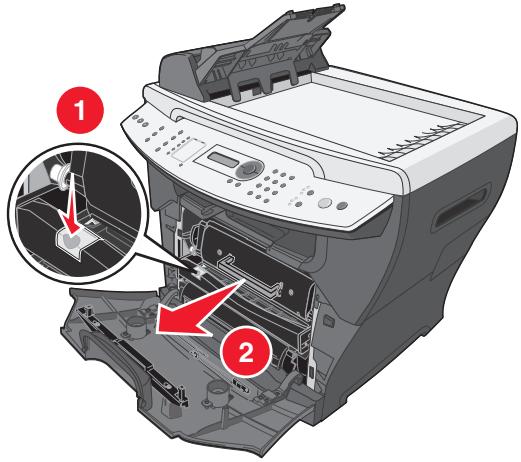 1

2