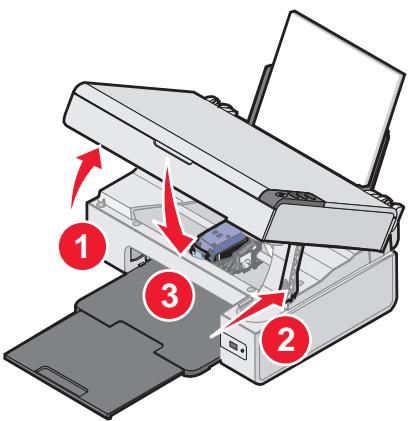 1
3
2