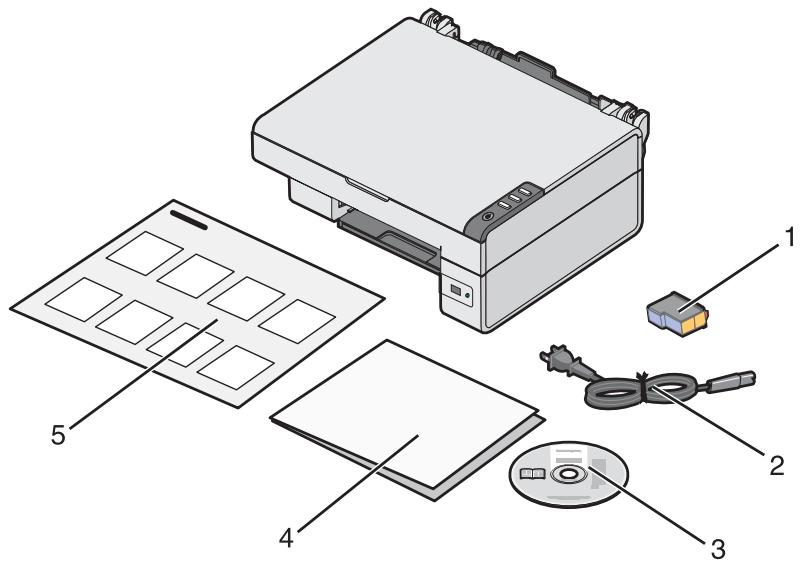 1
2
3
4
5