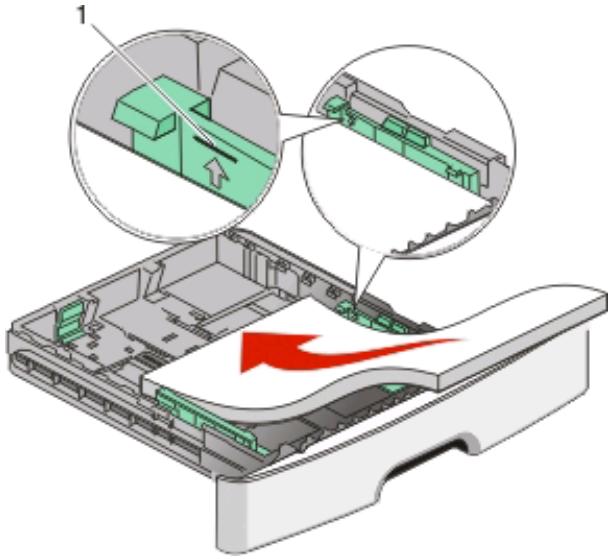 1