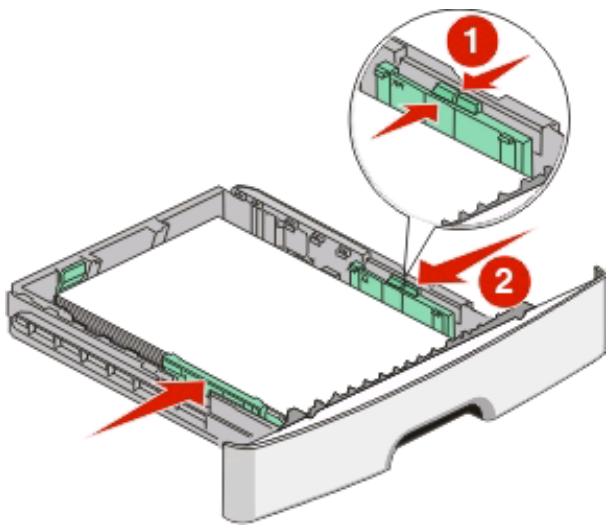 1
2