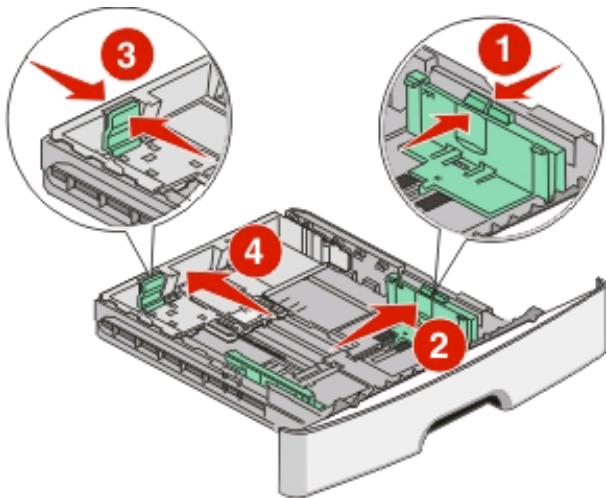 3
1
4
2