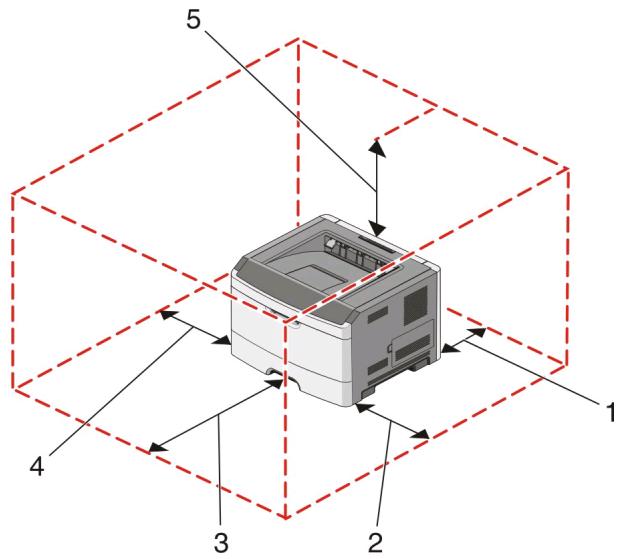 5
1
4
3
2