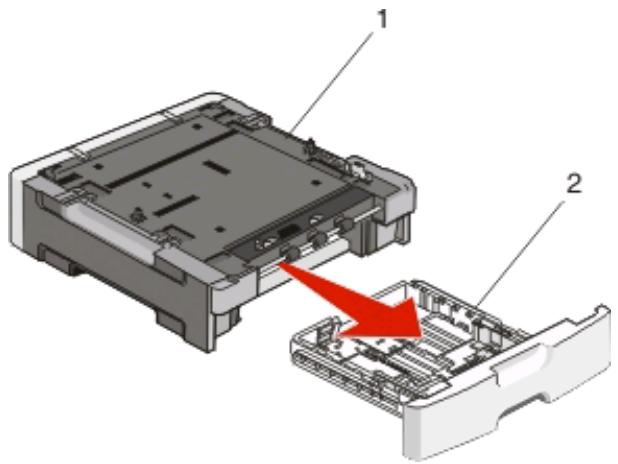 1

2