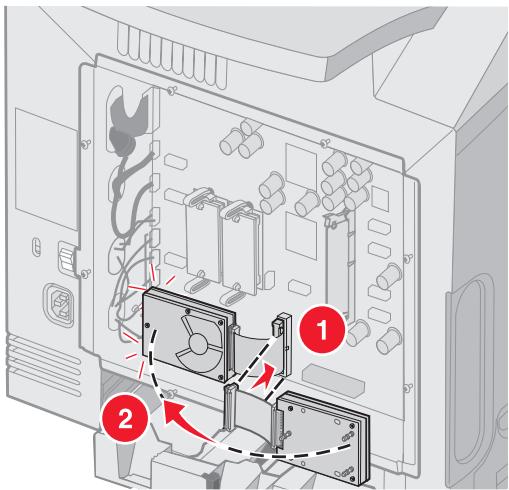 1

2