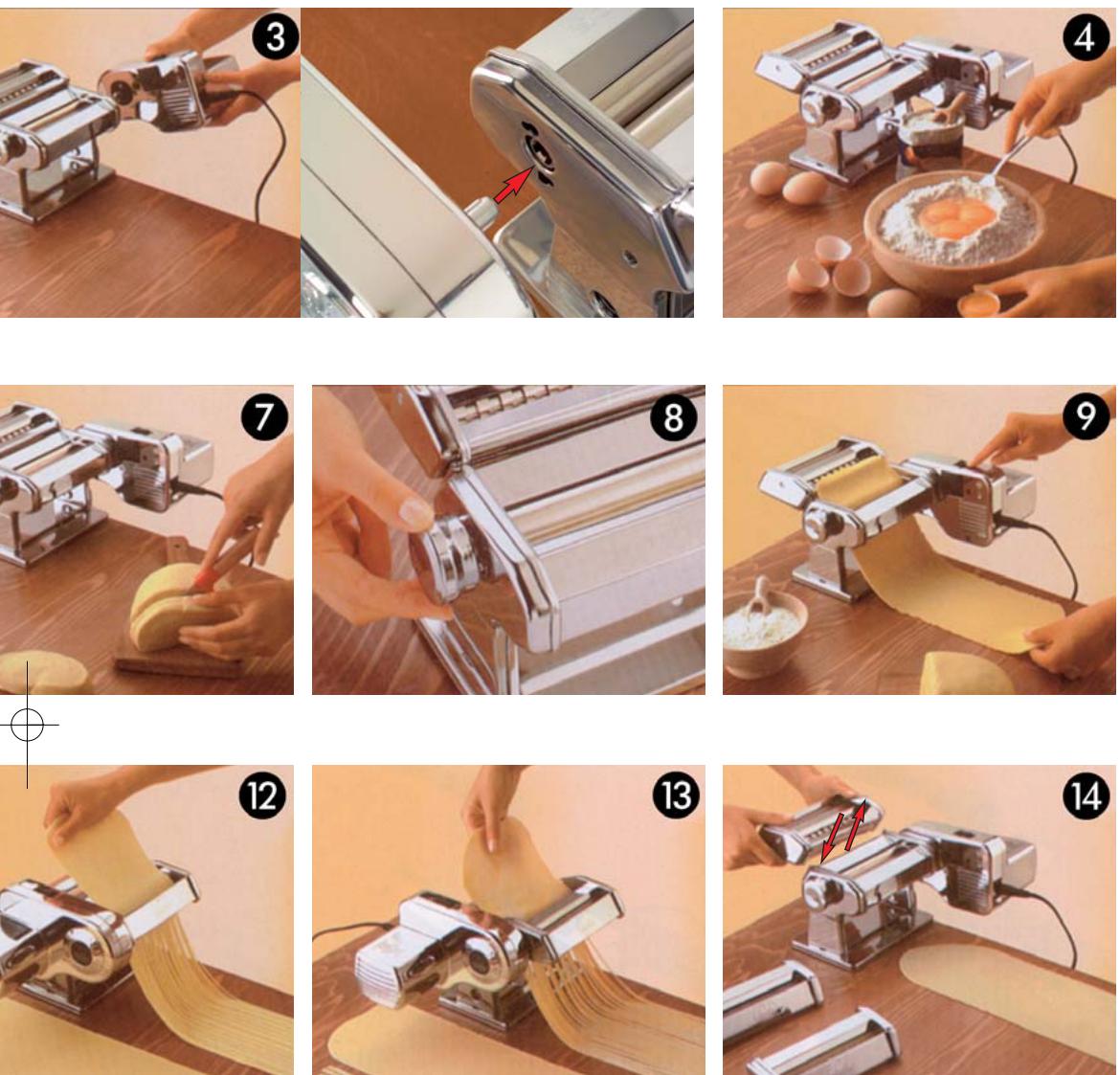 3

4

7

8

9

12

13

14