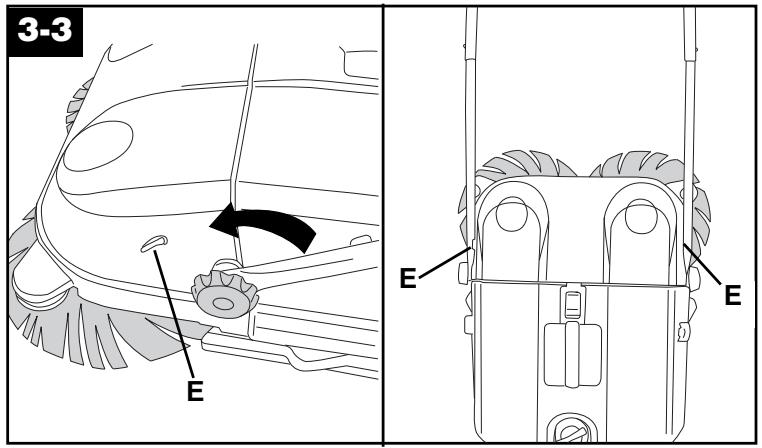 3-3

E

E

E