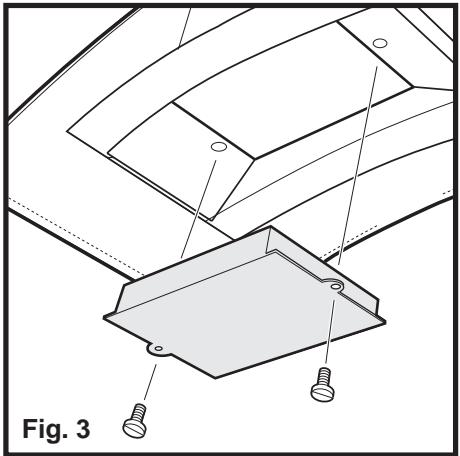 Fig. 3