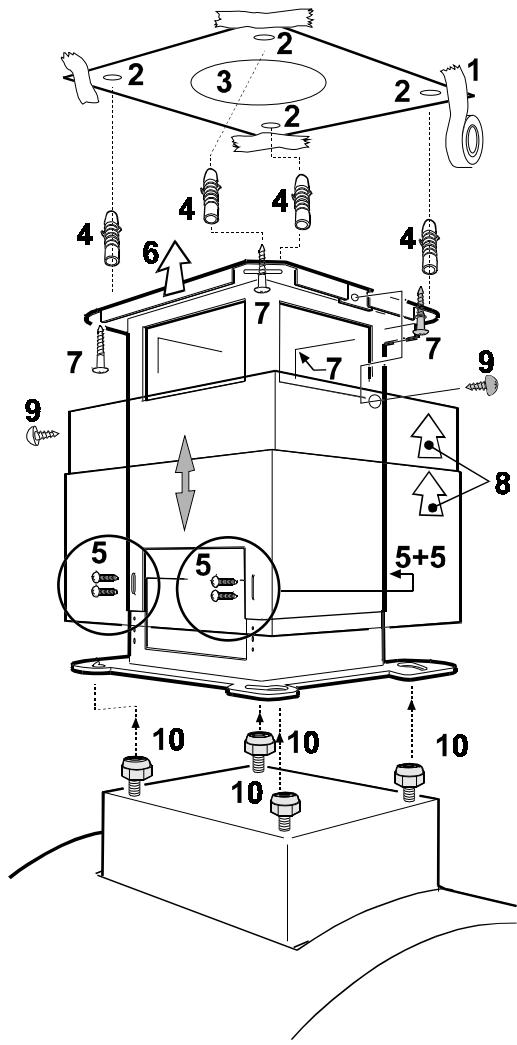 2
2
3
2
1
2
4
4
4
4
6
7
7
7
7
9
9
8
5
5
5+5
10
10
10
10