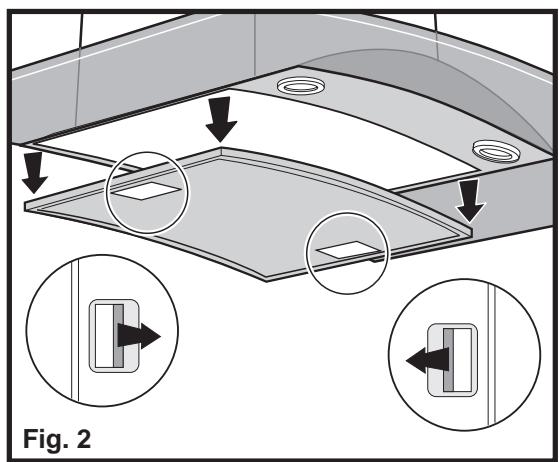 Fig. 2