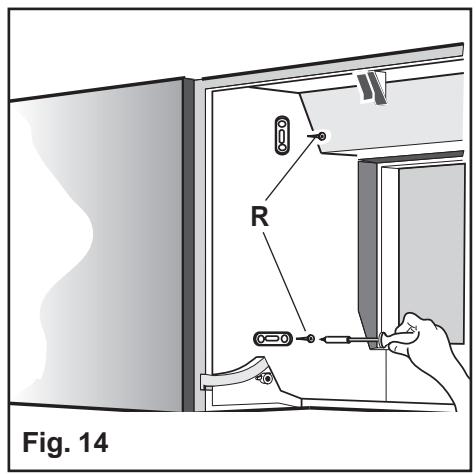 R

Fig. 14