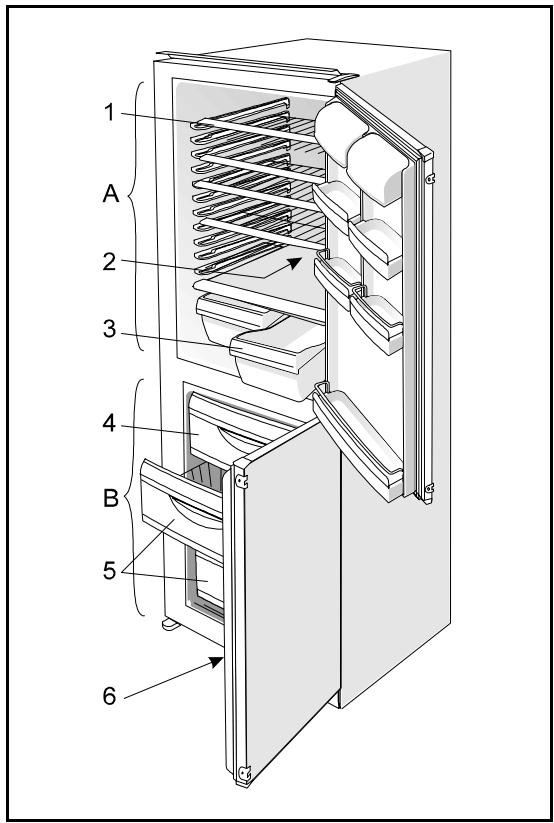 1
A
2
3
4
B
5
6