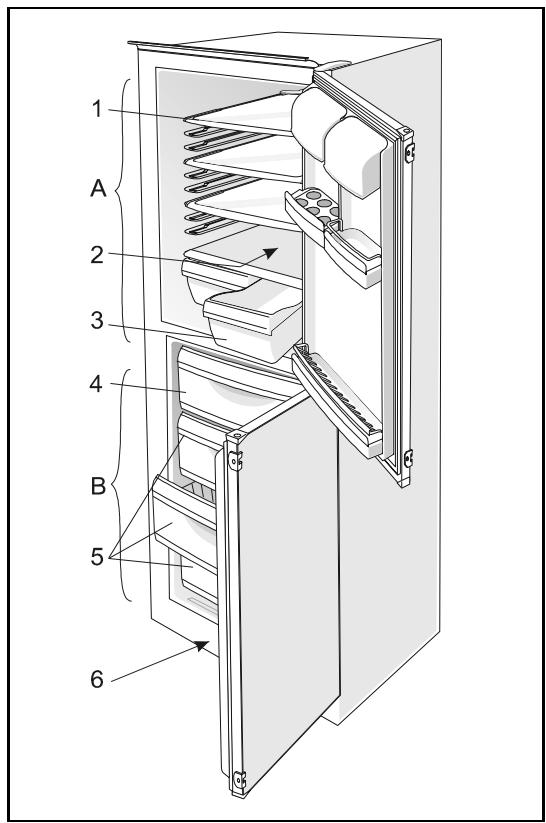 1
A
2
3
4
B
5
6