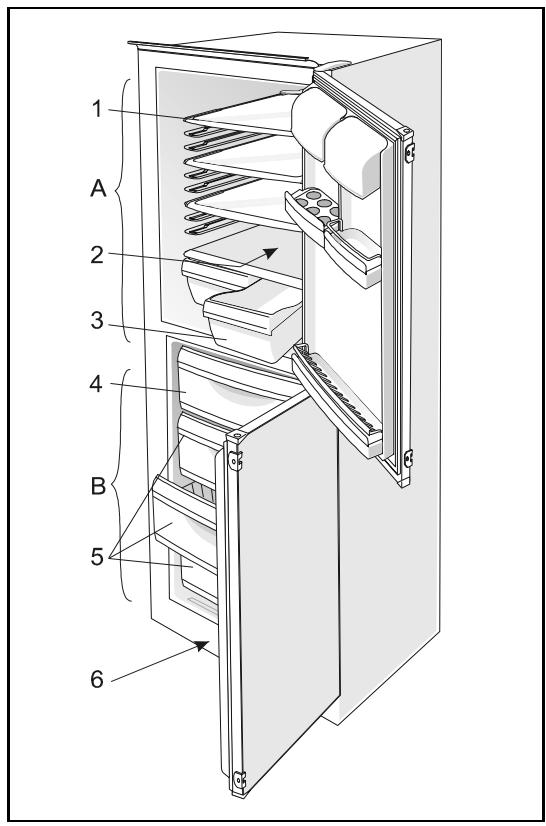 1
A
2
3
4
B
5
6