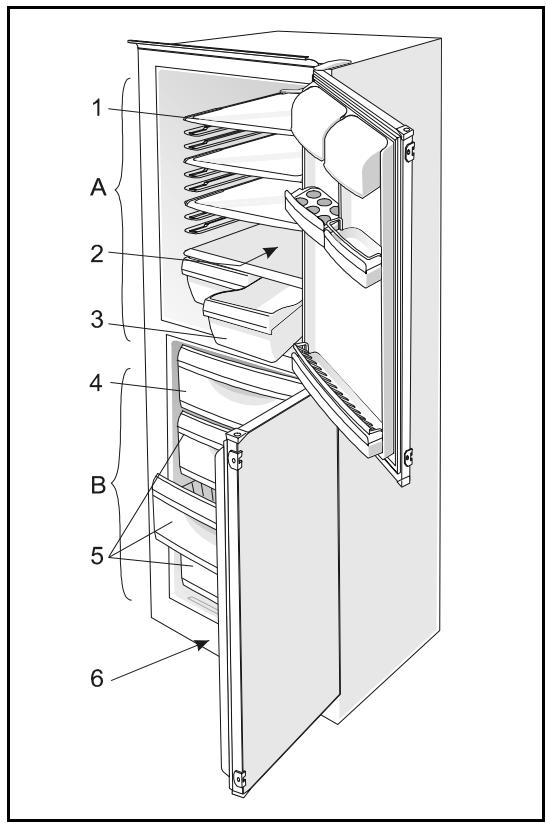 1
A
2
3
4
B
5
6