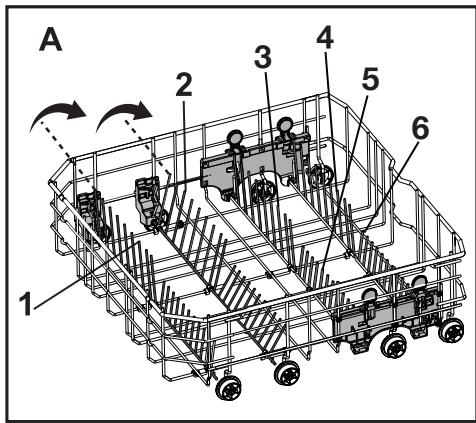 A
2
3
4
5
6
1