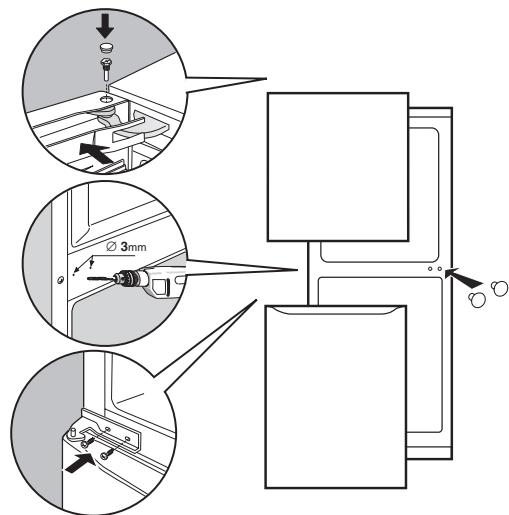 ∅ 3mm