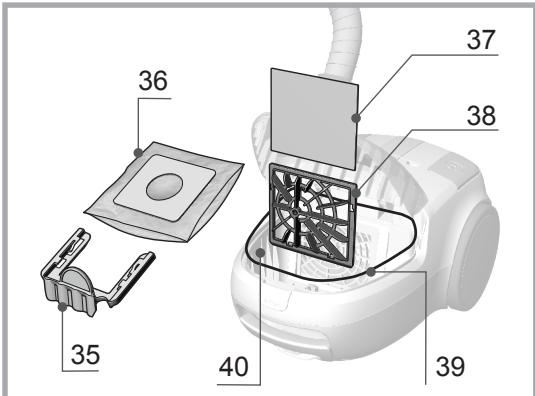 37

36

38

35

40

39