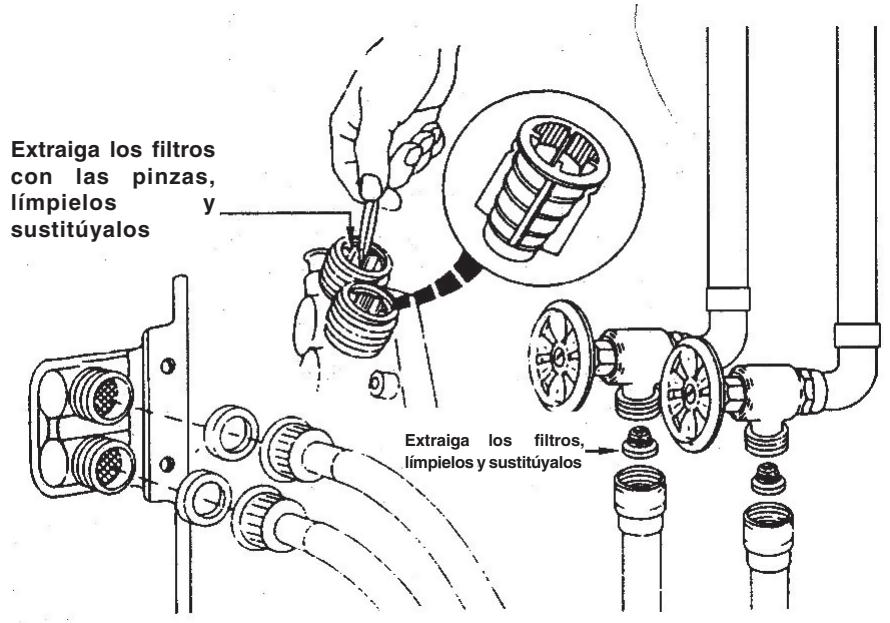 Extraiga los filtros con las pinzas, límpielos y sustitúyalos

Extraiga los filtros, límpielos y sustitúyalos