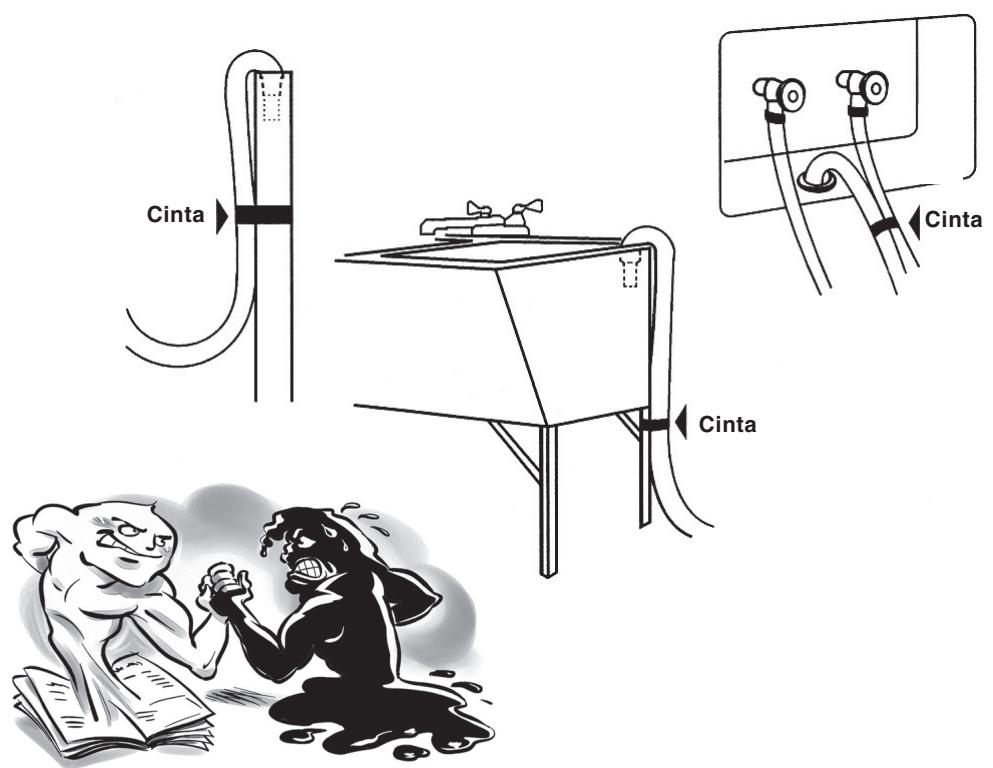 Cinta

Cinta

Cinta