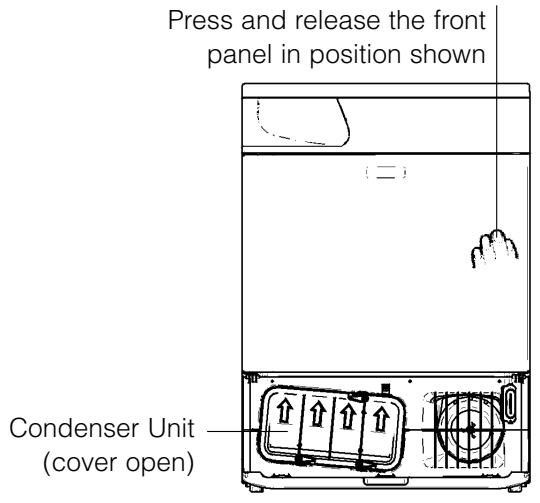 Press and release the front panel in position shown

Condenser Unit (cover open)