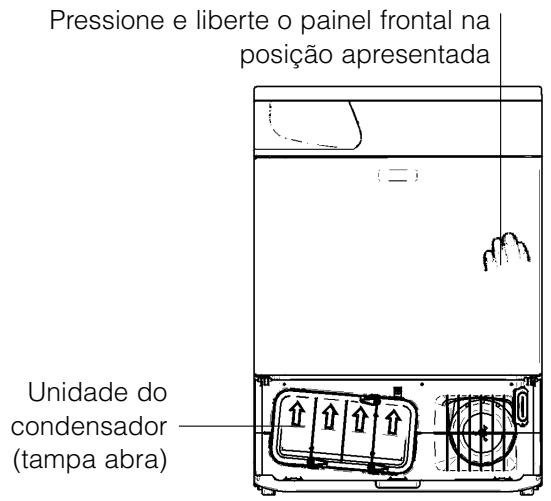 Pressione e liberte o painel frontal na posição apresentada

Unidade do condensador (tampa abra)