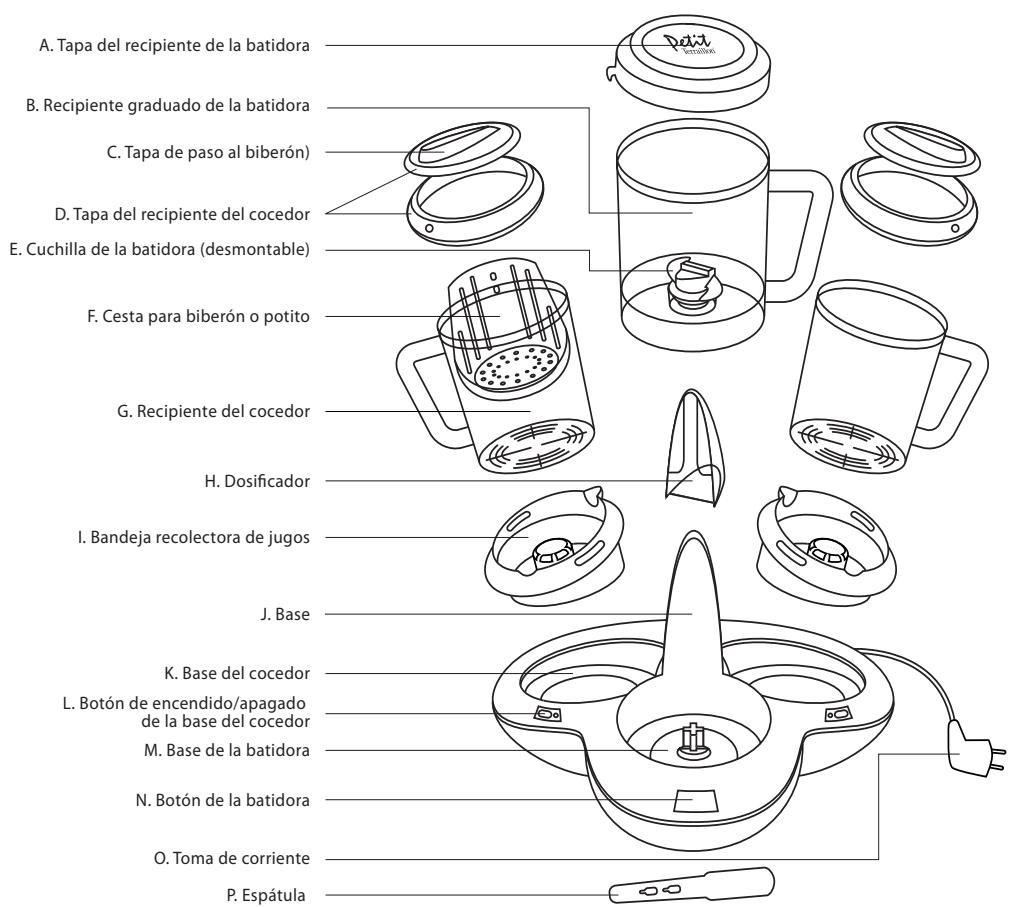 A. Tapa del recipiente de la batidora
Petit Terraillon
B. Recipiente graduado de la batidora
C. Tapa de paso al biberón)
D. Tapa del recipiente del cocedor
E. Cuchilla de la batidora (desmontable)
F. Cesta para biberón o potito
G. Recipiente del cocedor
H. Dosificador
I. Bandeja recolectora de jugos
J. Base
K. Base del cocedor
L. Botón de encendido/apagado de la base del cocedor
M. Base de la batidora
N. Botón de la batidora
O. Toma de corriente
P. Espátula