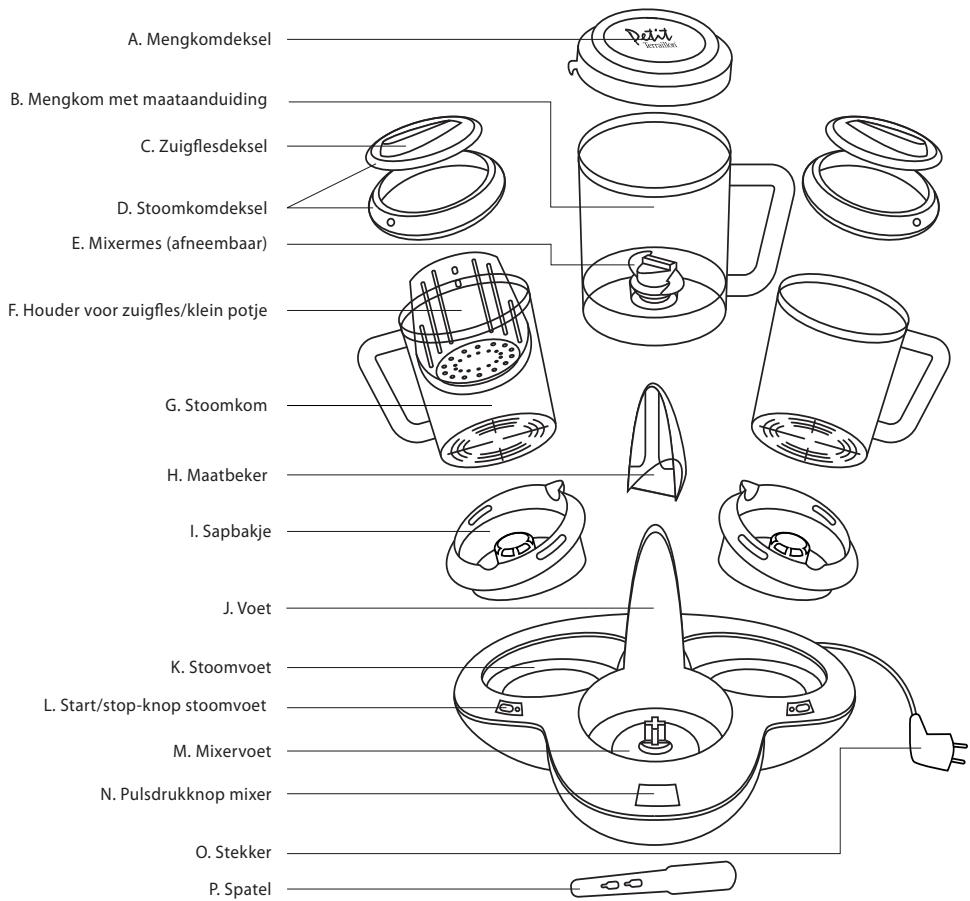 A. Mengkomdeksel
Petit Terraillon
B. Mengkom met maataanduiding
C. Zuigflesdeksel
D. Stoomkomdeksel
E. Mixermes (afneembaar)
F. Houder voor zuigfles/klein potje
G. Stoomkom
H. Maatbeker
I. Sapbakje
J. Voet
K. Stoomvoet
L. Start/stop-knop stoomvoet
M. Mixervoet
N. Pulsdrukknop mixer
O. Stekker
P. Spatel