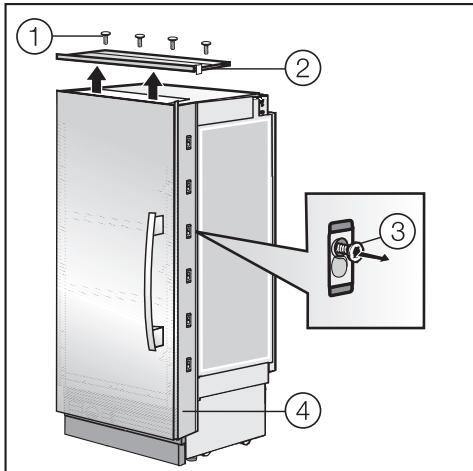 1
2
3
4