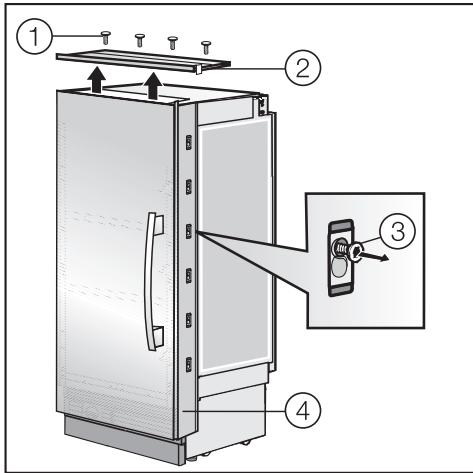 1
2
3
4