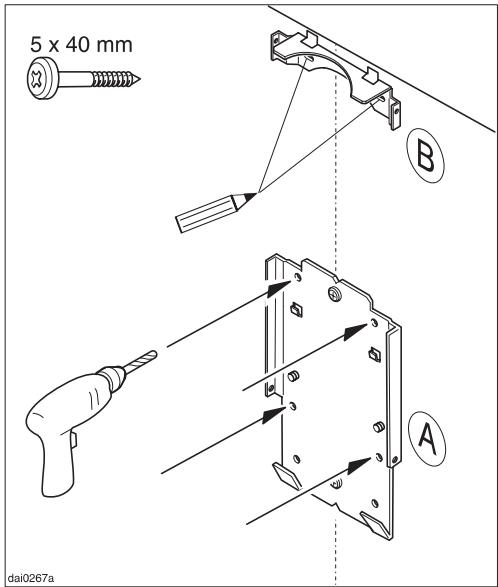 5 x 40 mm

B

A

dai0267a