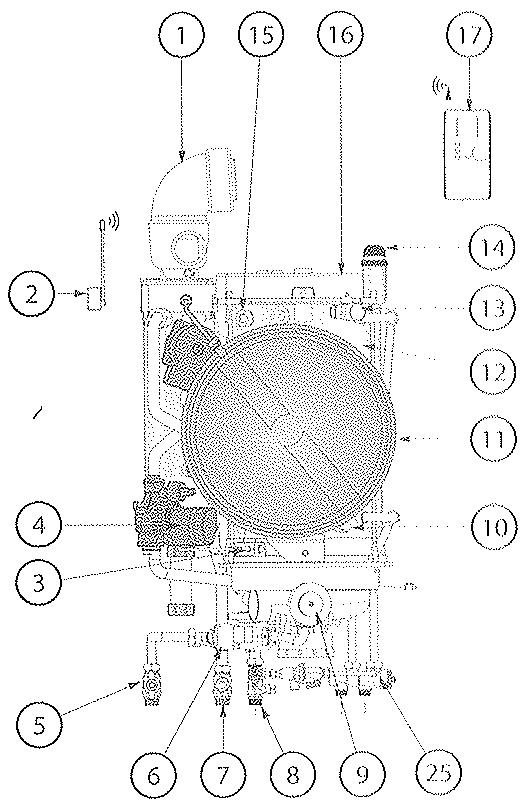 1
15
16
17
2
14
13
12
11
4
10
3
5
6
7
8
9
25