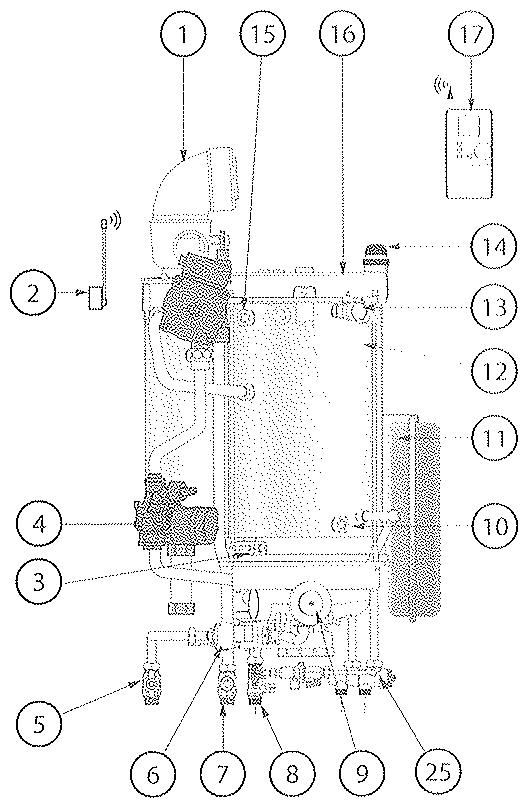 1
15
16
17
2
14
13
12
11
4
10
3
5
6
7
8
9
25