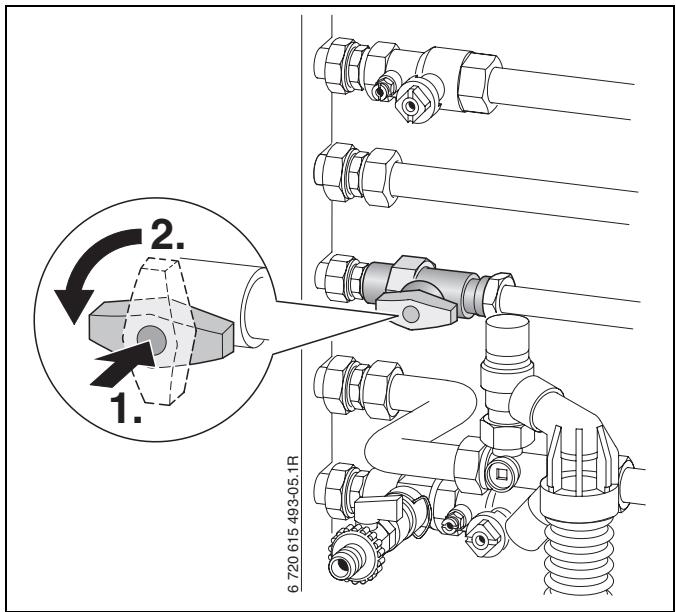 2.

1.

6 720 615 493-05.1R