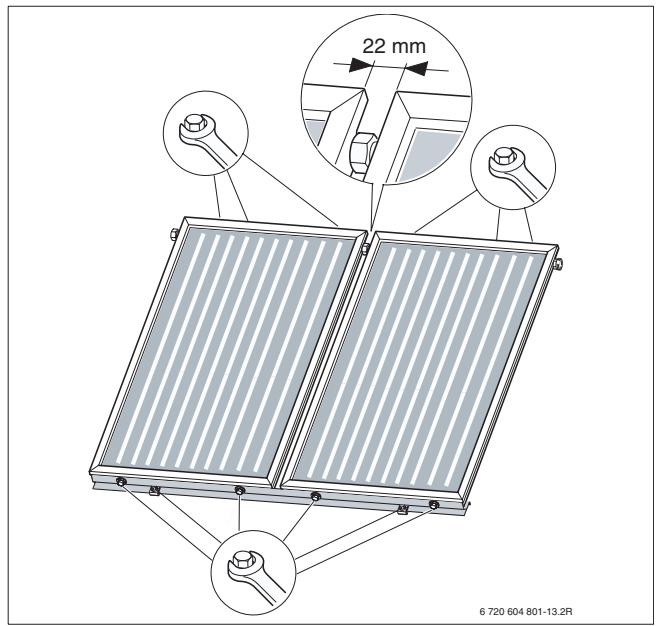 22 mm

6 720 604 801-13.2R