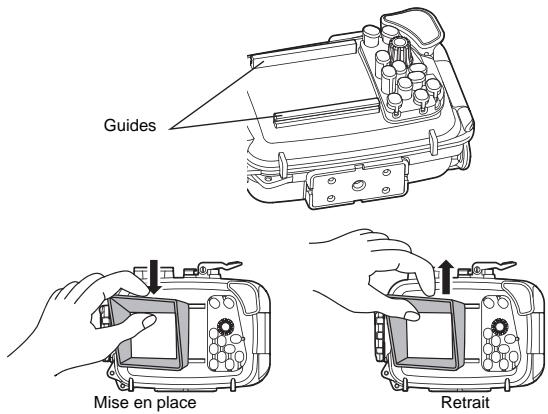 Guides

Mise en place

Retrait