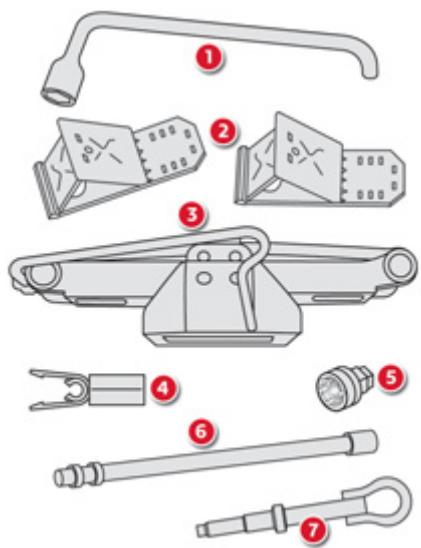 1
2
3
4
5
6
7