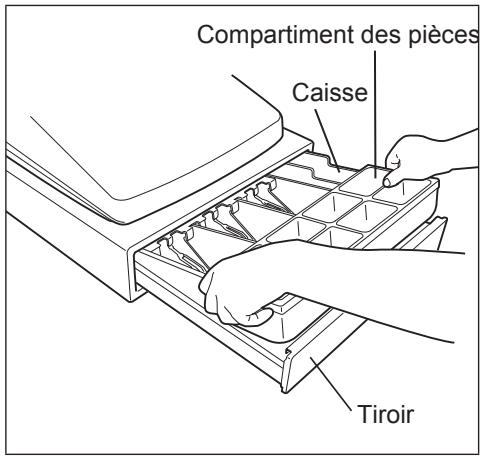 Compartiment des pièces

Caisse

Tiroir