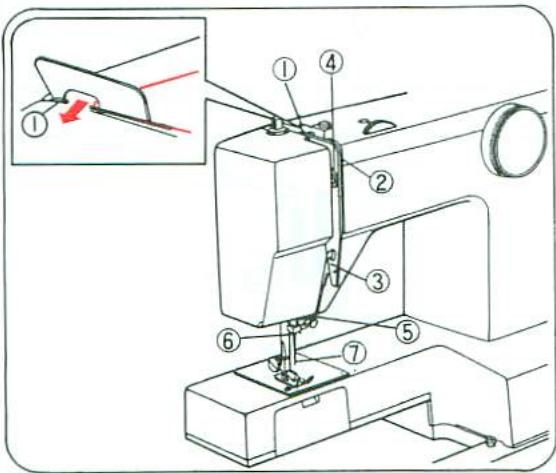 ①
①
④
②
③
⑤
⑥
⑦