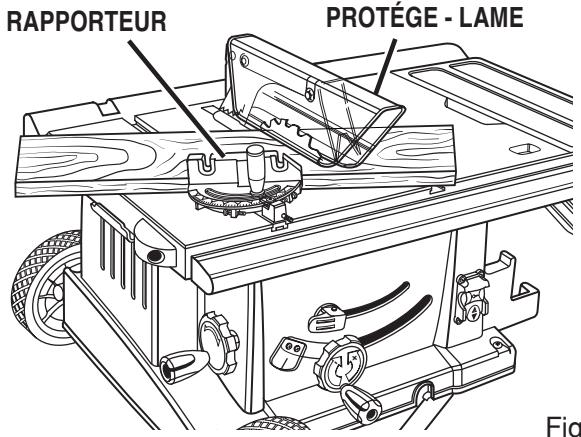 RAPPORTEUR

PROTÉGE - LAME

Fig