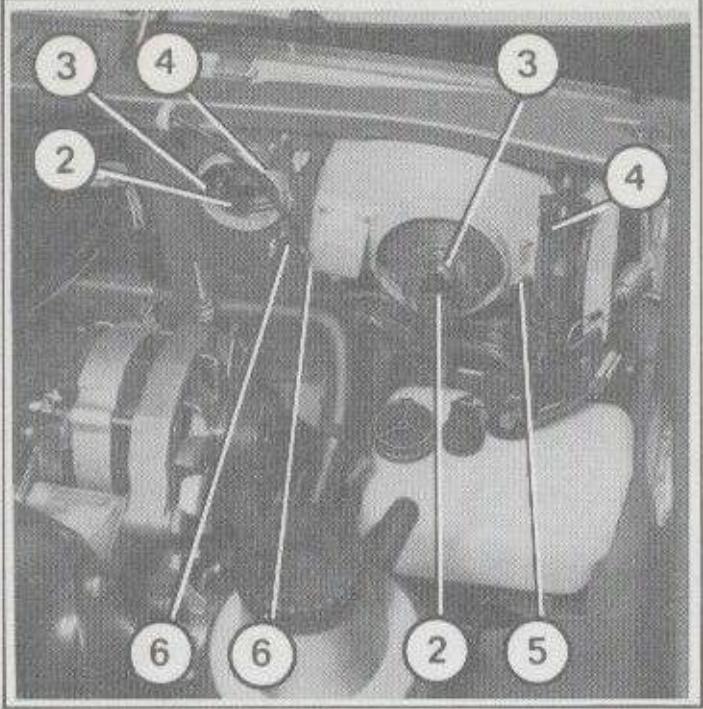 3
4
3
2
4
6
6
2
5